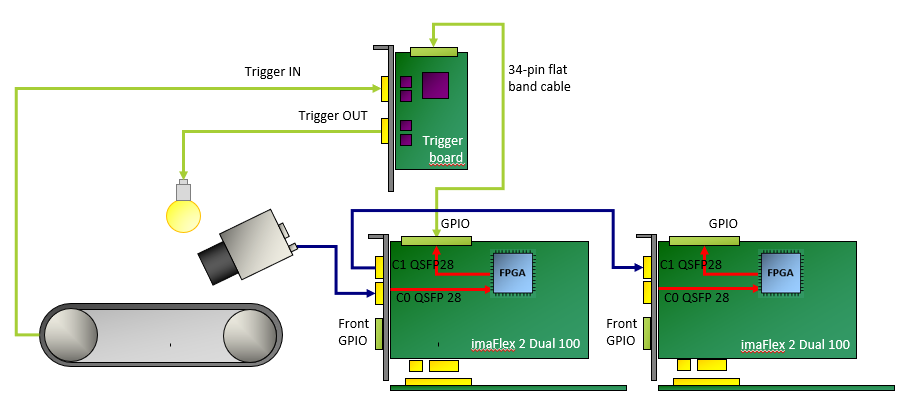 Trigger IN

34-pin flat band cable

Trigger OUT

Trigger board

GPIO

C1 QSFP28

FPGA

C0 QSFP 28

Front GPIO

imaFlex 2 Dual 100

GPIO

C1 QSFP28

FPGA

C0 QSFP 28

Front GPIO

imaFlex 2 Dual 100